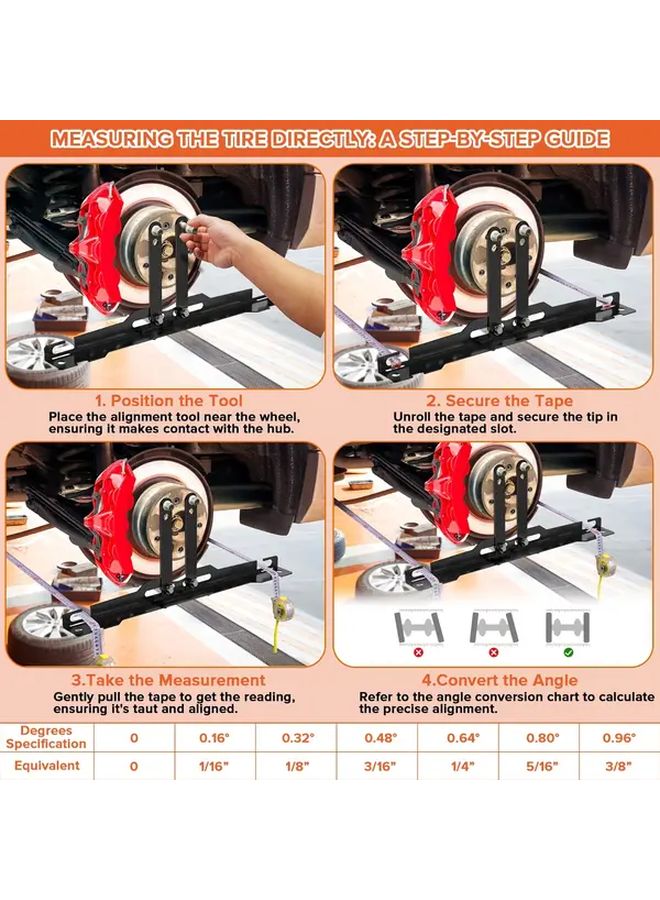 MEASURING THE TIRE DIRECTLY: A STEP-BY-STEP GUIDE

1. Position the Tool
Place the alignment tool near the wheel, ensuring it makes contact with the hub.

2. Secure the Tape
Unroll the tape and secure the tip in the designated slot.

3.Take the Measurement
Gently pull the tape to get the reading, ensuring it's taut and aligned.

4.Convert the Angle
Refer to the angle conversion chart to calculate the precise alignment.

| Degrees Specification | 0 | 0.16° | 0.32° | 0.48° | 0.64° | 0.80° | 0.96° |
|---|---|---|---|---|---|---|---|
| Equivalent | 0 | 1/16" | 1/8" | 3/16" | 1/4" | 5/16" | 3/8" |